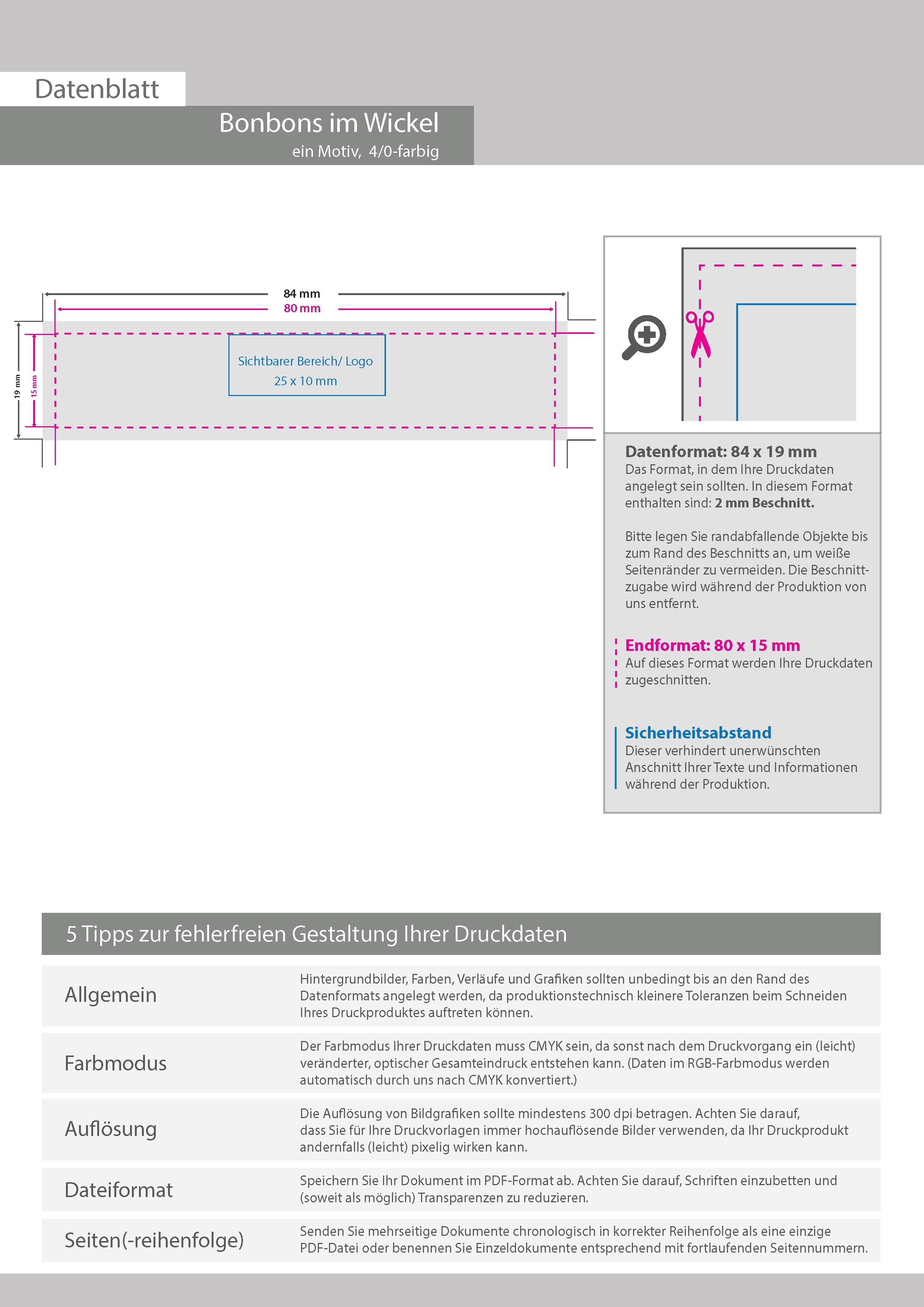 Datenblatt

Bonbons im Wickel
ein Motiv, 4/0-farbig

84 mm
80 mm

19 mm
15 mm

Sichtbarer Bereich/ Logo
25 x 10 mm

Datenformat: 84 x 19 mm
Das Format, in dem Ihre Druckdaten angelegt sein sollten. In diesem Format enthalten sind: 2 mm Beschnitt.

Bitte legen Sie randabfallende Objekte bis zum Rand des Beschnitts an, um weiße Seitenränder zu vermeiden. Die Beschnittzugabe wird während der Produktion von uns entfernt.

Endformat: 80 x 15 mm
Auf dieses Format werden Ihre Druckdaten zugeschnitten.

Sicherheitsabstand
Dieser verhindert unerwünschten Anschnitt Ihrer Texte und Informationen während der Produktion.

5 Tipps zur fehlerfreien Gestaltung Ihrer Druckdaten

| Allgemein | Hintergrundbilder, Farben, Verläufe und Grafiken sollten unbedingt bis an den Rand des Datenformats angelegt werden, da produktionstechnisch kleinere Toleranzen beim Schneiden Ihres Druckproduktes auftreten können. |
|---|---|
| Farbmodus | Der Farbmodus Ihrer Druckdaten muss CMYK sein, da sonst nach dem Druckvorgang ein (leicht) veränderter, optischer Gesamteindruck entstehen kann. (Daten im RGB-Farbmodus werden automatisch durch uns nach CMYK konvertiert.) |
| Auflösung | Die Auflösung von Bildgrafiken sollte mindestens 300 dpi betragen. Achten Sie darauf, dass Sie für Ihre Druckvorlagen immer hochauflösende Bilder verwenden, da Ihr Druckprodukt andernfalls (leicht) pixelig wirken kann. |
| Dateiformat | Speichern Sie Ihr Dokument im PDF-Format ab. Achten Sie darauf, Schriften einzubetten und (soweit als möglich) Transparenzen zu reduzieren. |
| Seiten(-reihenfolge) | Senden Sie mehrseitige Dokumente chronologisch in korrekter Reihenfolge als eine einzige PDF-Datei oder benennen Sie Einzeldokumente entsprechend mit fortlaufenden Seitennummern. |